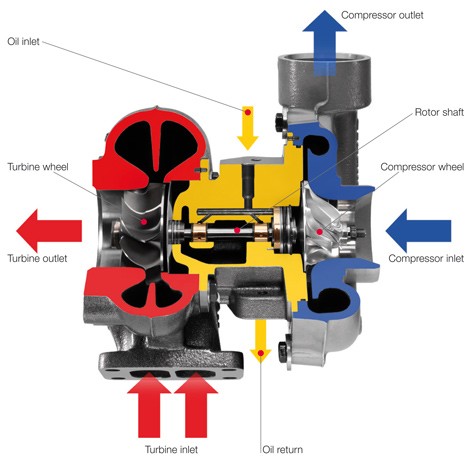 Compressor outlet

Oil inlet

Rotor shaft

Turbine wheel

Compressor wheel

Turbine outlet

Compressor inlet

Turbine inlet

Oil return